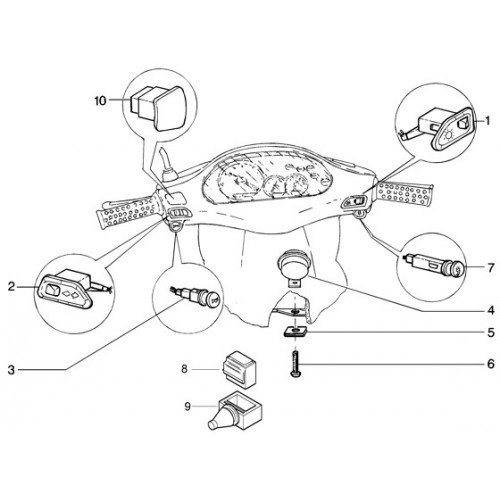 10
1
2
7
3
4
5
6
8
9